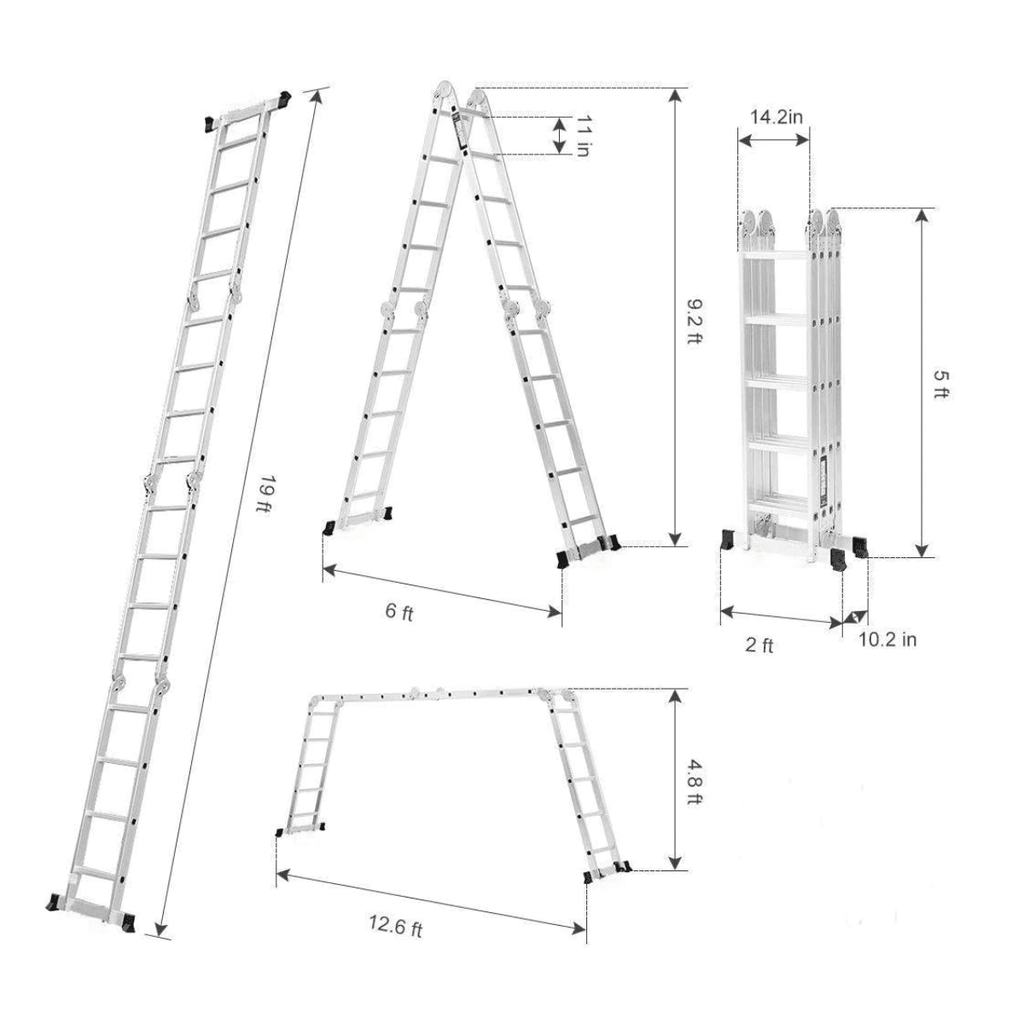 19 ft

11 in

9.2 ft

6 ft

14.2in

5 ft

2 ft

10.2 in

4.8 ft

12.6 ft