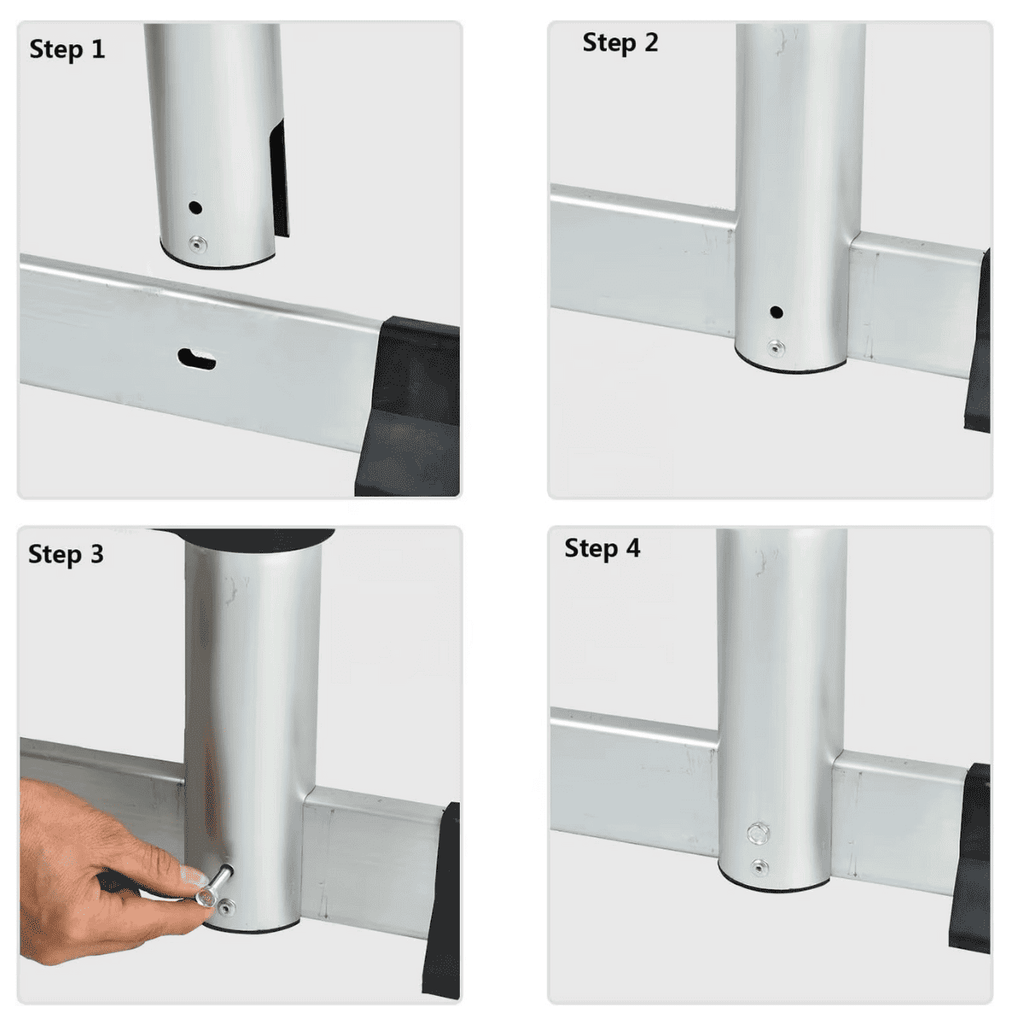 Step 1

Step 2

Step 3

Step 4